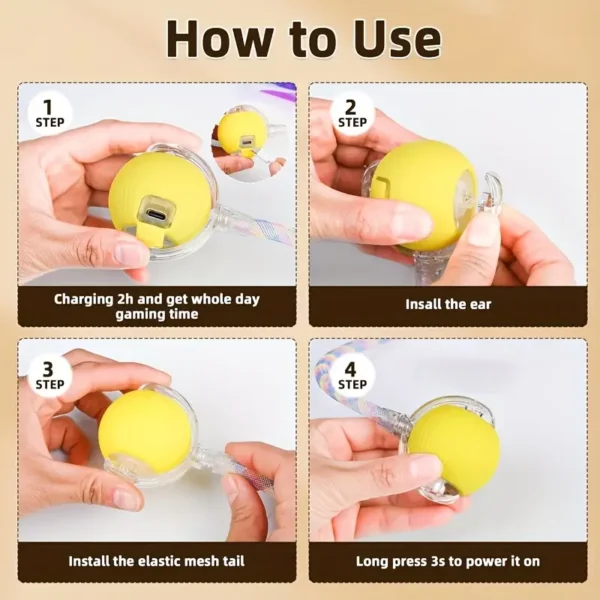 How to Use

1 STEP

Charging 2h and get whole day gaming time

2 STEP

Insall the ear

3 STEP

Install the elastic mesh tail

4 STEP

Long press 3s to power it on