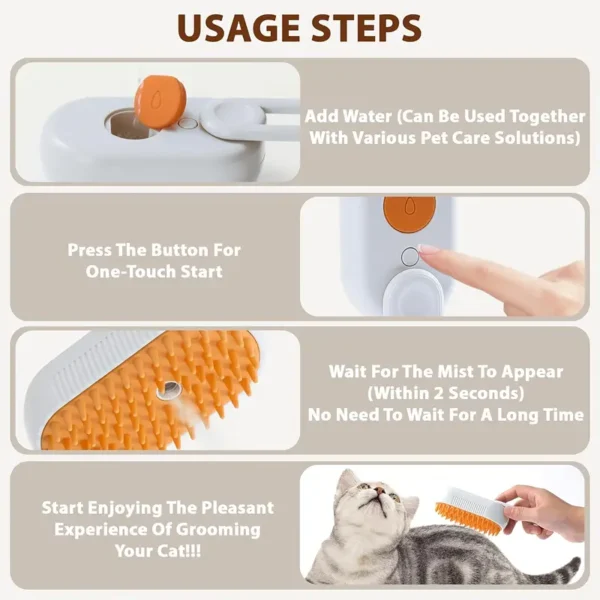 USAGE STEPS

Add Water (Can Be Used Together With Various Pet Care Solutions)

Press The Button For One-Touch Start

Wait For The Mist To Appear (Within 2 Seconds) No Need To Wait For A Long Time

Start Enjoying The Pleasant Experience Of Grooming Your Cat!!!